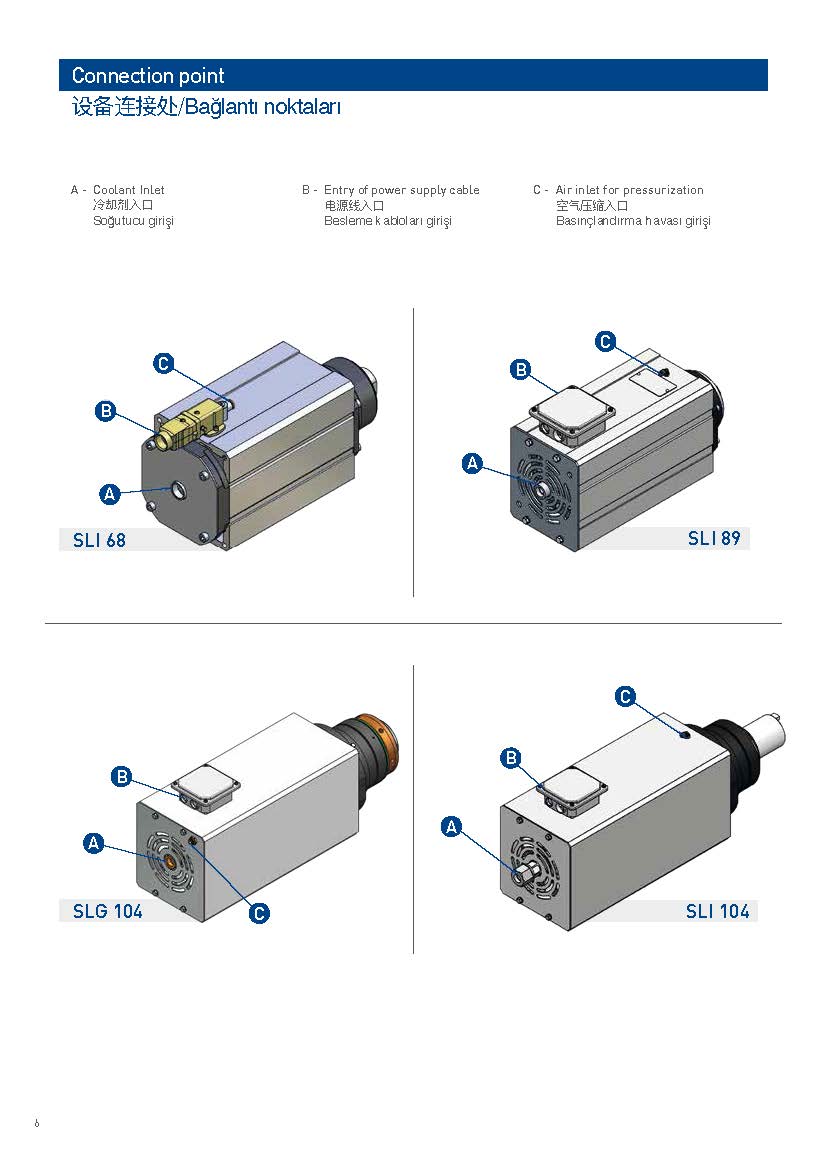 Connection point
设备连接处/Bağlantı noktaları

A - Coolant Inlet
冷却剂入口
Soğutucu girişi

B - Entry of power supply cable
电源线入口
Besleme kabloları girişi

C - Air inlet for pressurization
空气压缩入口
Basınçlandırma havası girişi

C
B
A
SLI 68

C
B
A
SLI 89

B
A
C
SLG 104

C
B
A
SLI 104

6